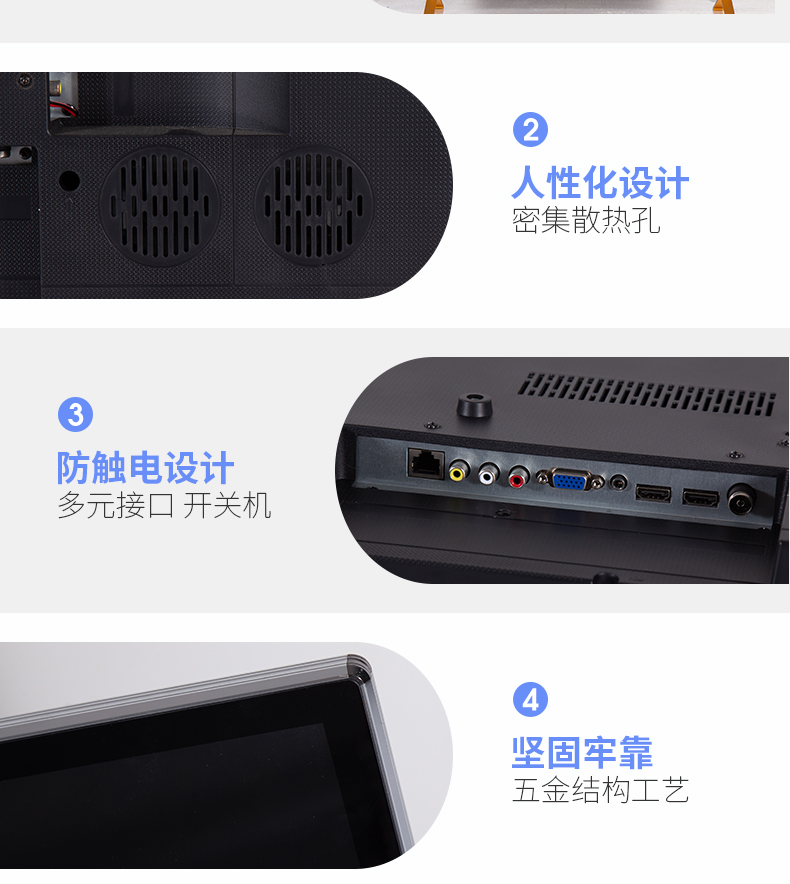 2
人性化设计
密集散热孔

3
防触电设计
多元接口 开关机

4
坚固牢靠
五金结构工艺